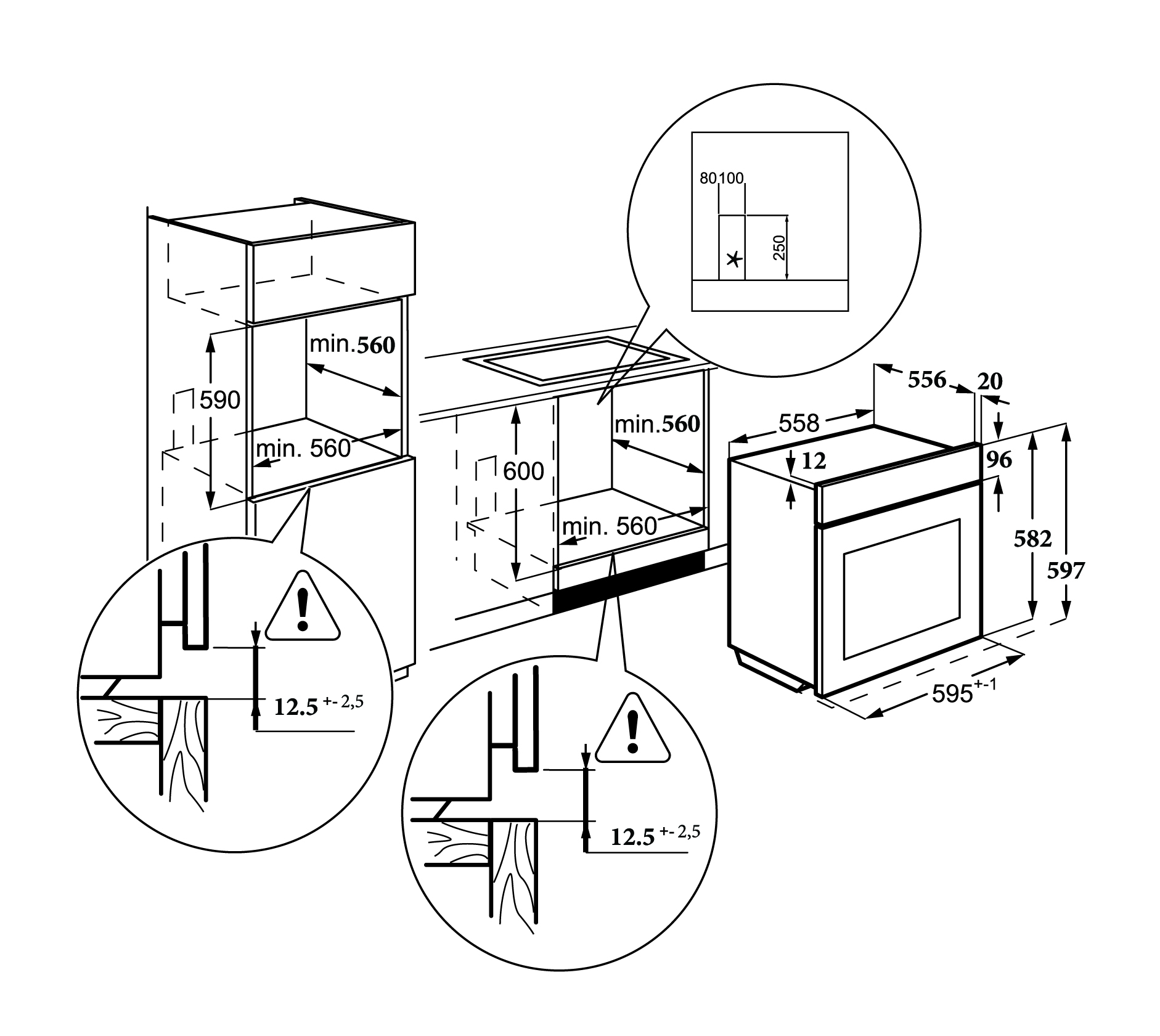 80
100
250
min.560
590
min. 560
min.560
600
min. 560
556
20
558
12
96
582
597
$595^{+-1}$
$12.5^{+-2,5}$
$12.5^{+-2,5}$