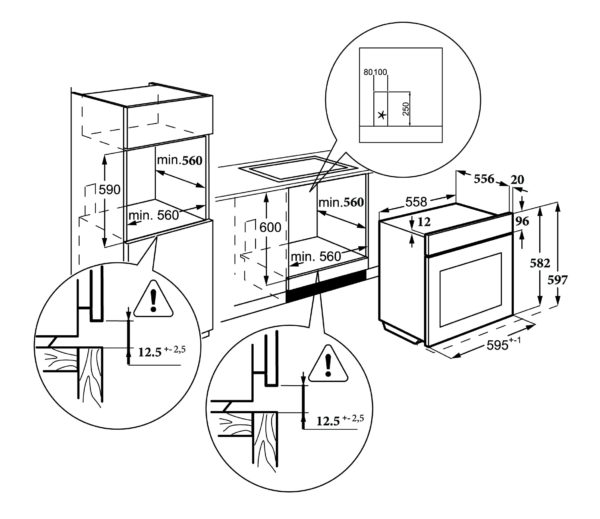 80 100
250
min.560
590
min. 560
min.560
600
min. 560
556
20
558
12
96
582
597
595$^{+-1}$
12.5$^{+-2,5}$
12.5$^{+-2,5}$