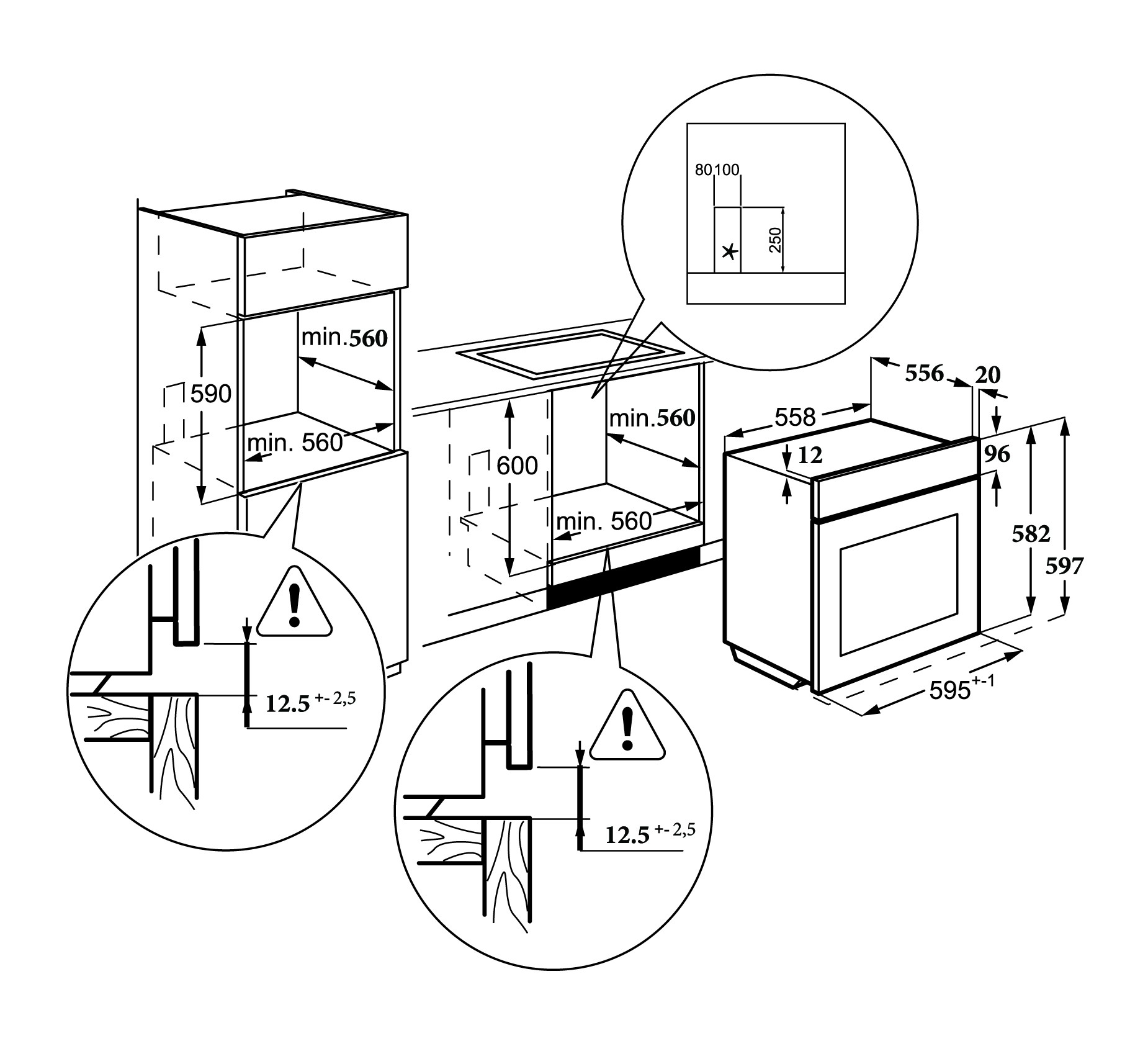 80 100

250

min.560

590

min. 560

600

min.560

min. 560

556

20

558

12

96

582

597

$595^{+-1}$

$12.5^{+-2,5}$

$12.5^{+-2,5}$