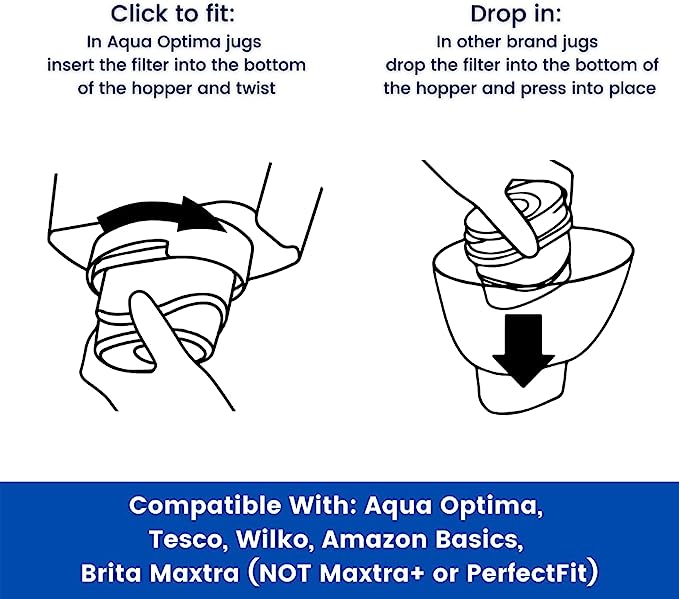 Click to fit:
In Aqua Optima jugs insert the filter into the bottom of the hopper and twist

Drop in:
In other brand jugs drop the filter into the bottom of the hopper and press into place

Compatible With: Aqua Optima, Tesco, Wilko, Amazon Basics, Brita Maxtra (NOT Maxtra+ or PerfectFit)