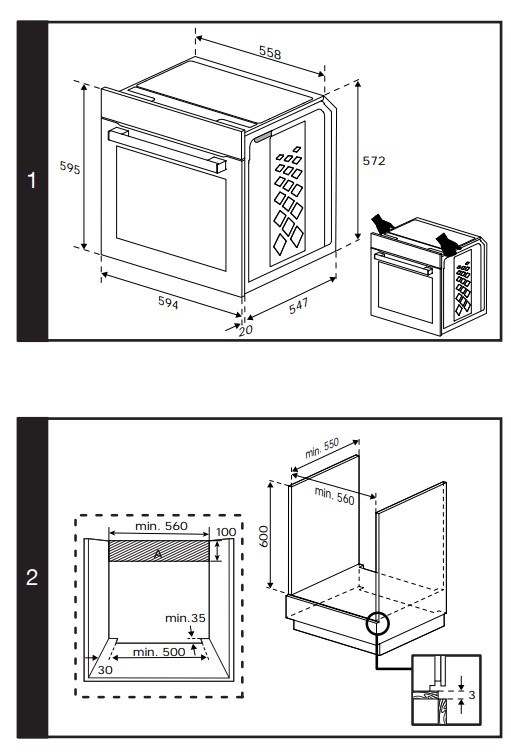 1

558

595

572

594

547

20

2

min. 560

100

A

min.35

min. 500

30

min. 550

min. 560

600

3