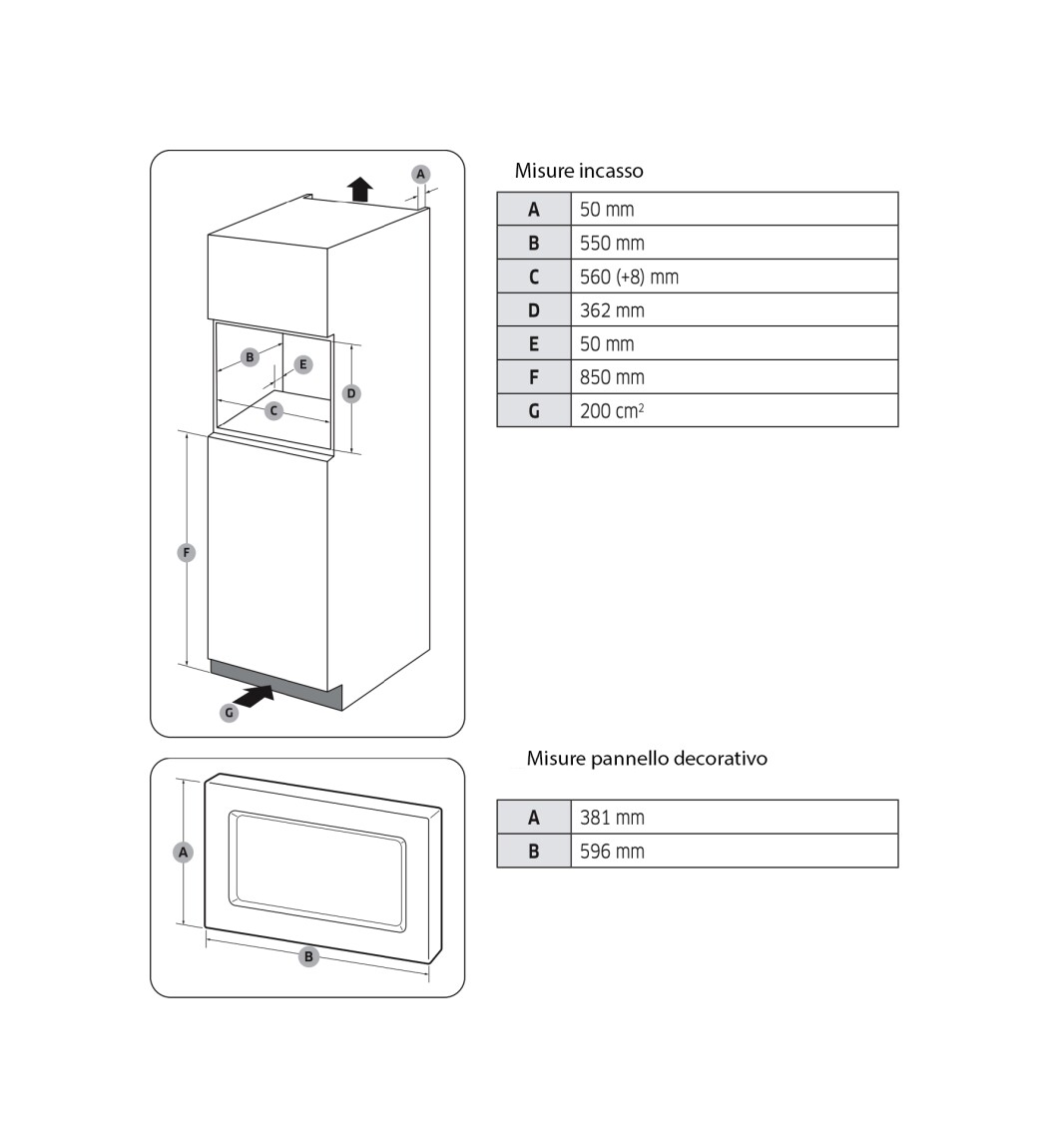 A

B

E

D

C

F

G

Misure incasso

| A | 50 mm |
|---|---|
| B | 550 mm |
| C | 560 (+8) mm |
| D | 362 mm |
| E | 50 mm |
| F | 850 mm |
| G | 200 $cm^2$ |

A

B

Misure pannello decorativo

| A | 381 mm |
|---|---|
| B | 596 mm |