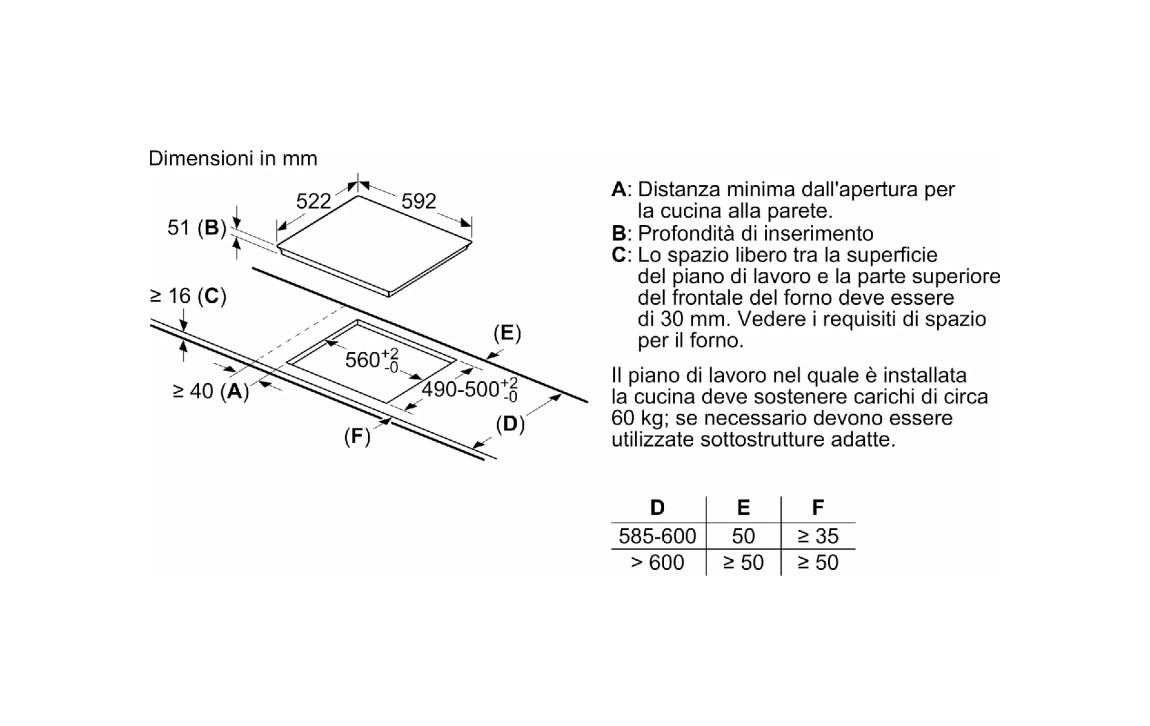 Dimensioni in mm

522

592

51 (B)

≥ 16 (C)

(E)

$560^{+2}_{-0}$

≥ 40 (A)

$490\text{-}500^{+2}_{-0}$

(F)

(D)

A: Distanza minima dall'apertura per la cucina alla parete.
B: Profondità di inserimento
C: Lo spazio libero tra la superficie del piano di lavoro e la parte superiore del frontale del forno deve essere di 30 mm. Vedere i requisiti di spazio per il forno.

Il piano di lavoro nel quale è installata la cucina deve sostenere carichi di circa 60 kg; se necessario devono essere utilizzate sottostrutture adatte.

| D | E | F |
|---|---|---|
| 585-600 | 50 | ≥ 35 |
| > 600 | ≥ 50 | ≥ 50 |