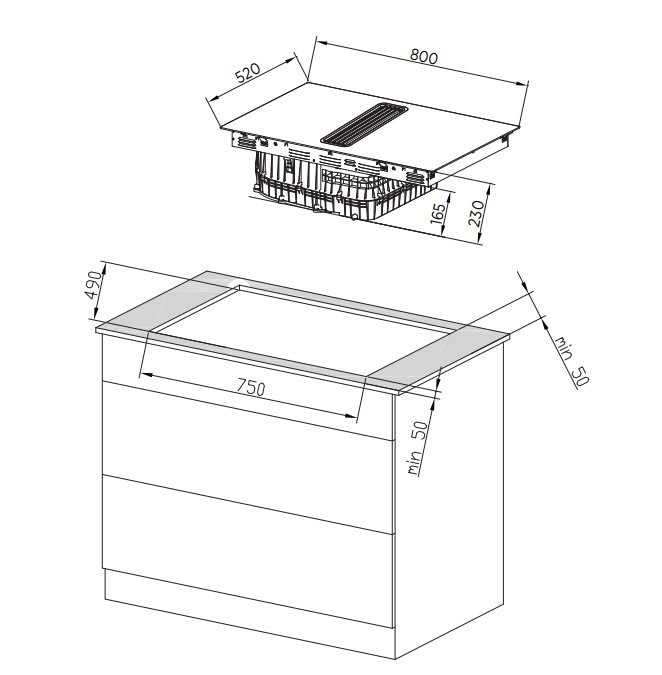 520
800
165
230
490
750
min 50
min 50